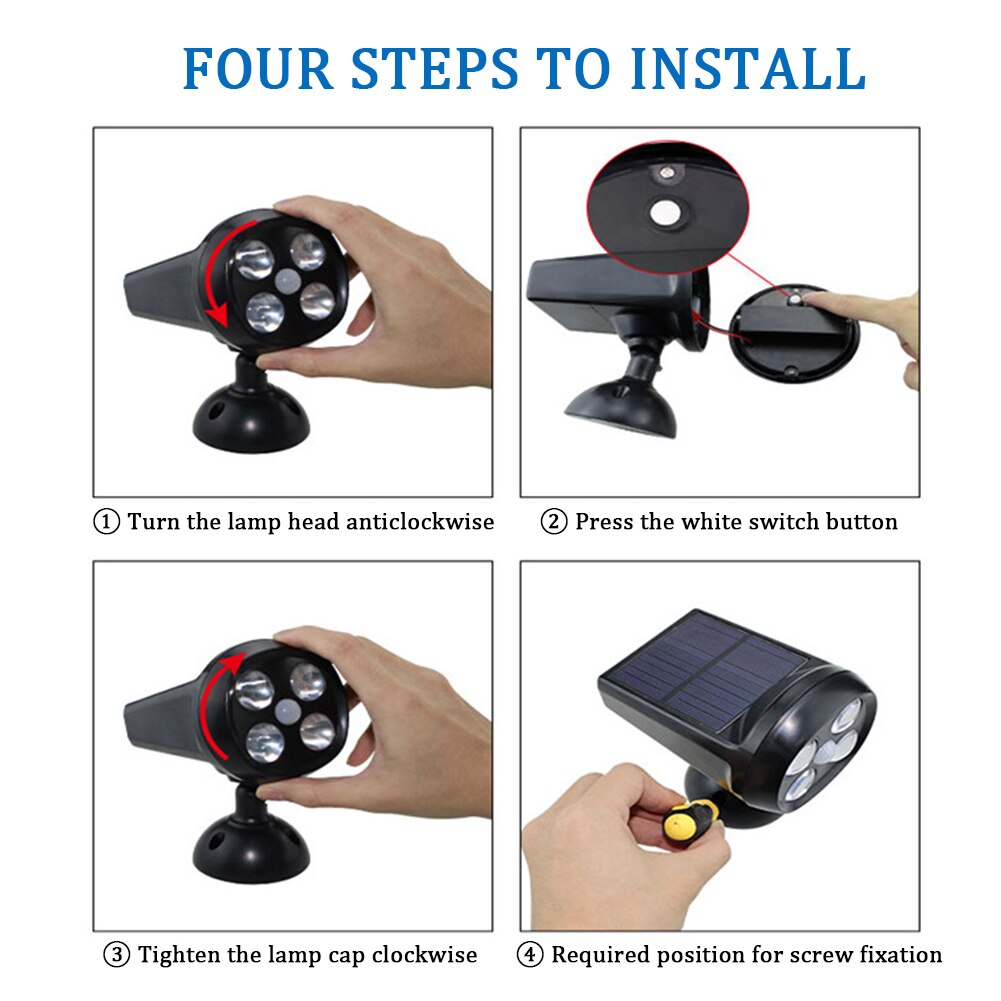 FOUR STEPS TO INSTALL

① Turn the lamp head anticlockwise

② Press the white switch button

③ Tighten the lamp cap clockwise

④ Required position for screw fixation